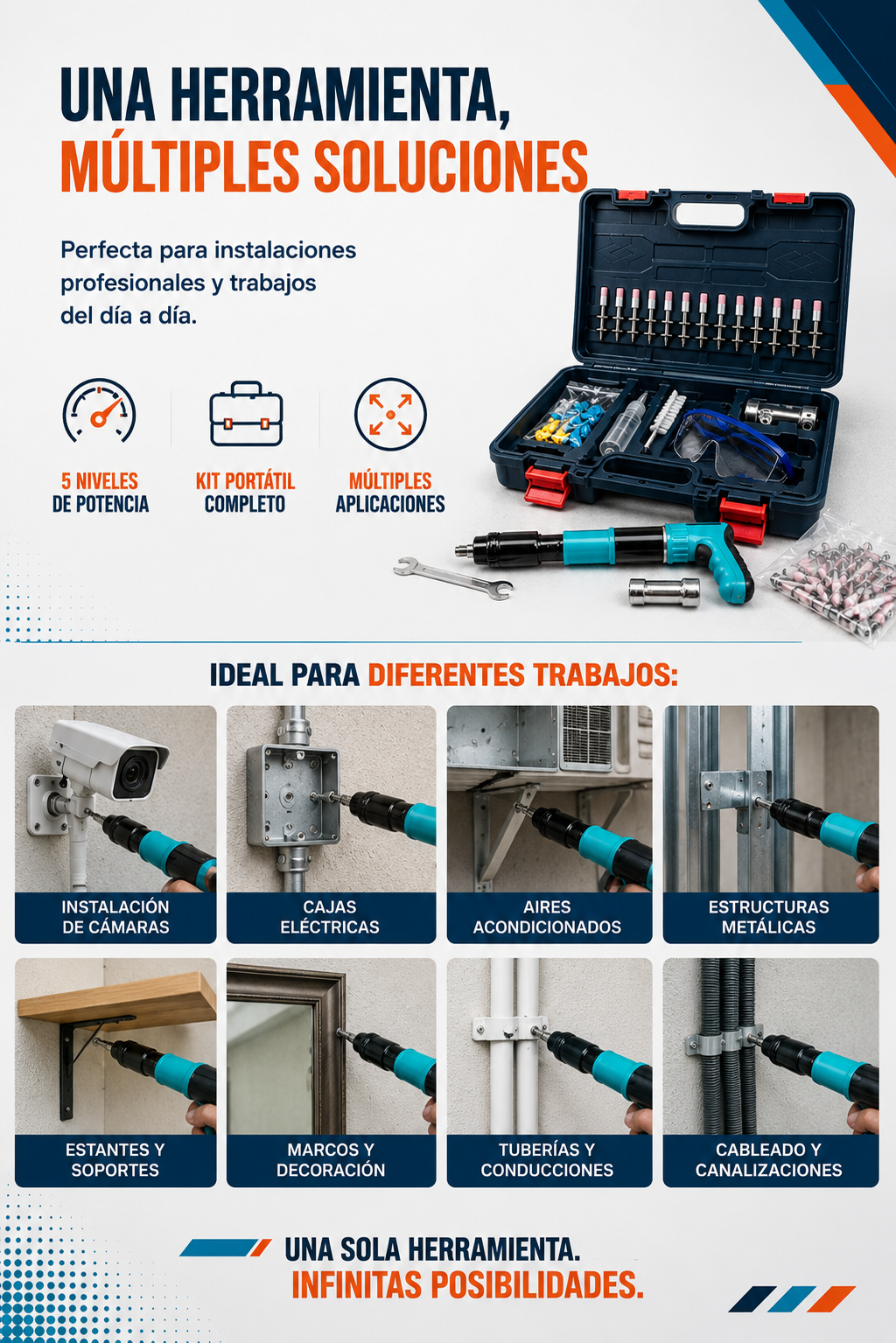 UNA HERRAMIENTA,
MÚLTIPLES SOLUCIONES

Perfecta para instalaciones profesionales y trabajos del día a día.

5 NIVELES DE POTENCIA

KIT PORTÁTIL COMPLETO

MÚLTIPLES APLICACIONES

IDEAL PARA DIFERENTES TRABAJOS:

INSTALACIÓN DE CÁMARAS

CAJAS ELÉCTRICAS

AIRES ACONDICIONADOS

ESTRUCTURAS METÁLICAS

ESTANTES Y SOPORTES

MARCOS Y DECORACIÓN

TUBERÍAS Y CONDUCCIONES

CABLEADO Y CANALIZACIONES

UNA SOLA HERRAMIENTA.
INFINITAS POSIBILIDADES.